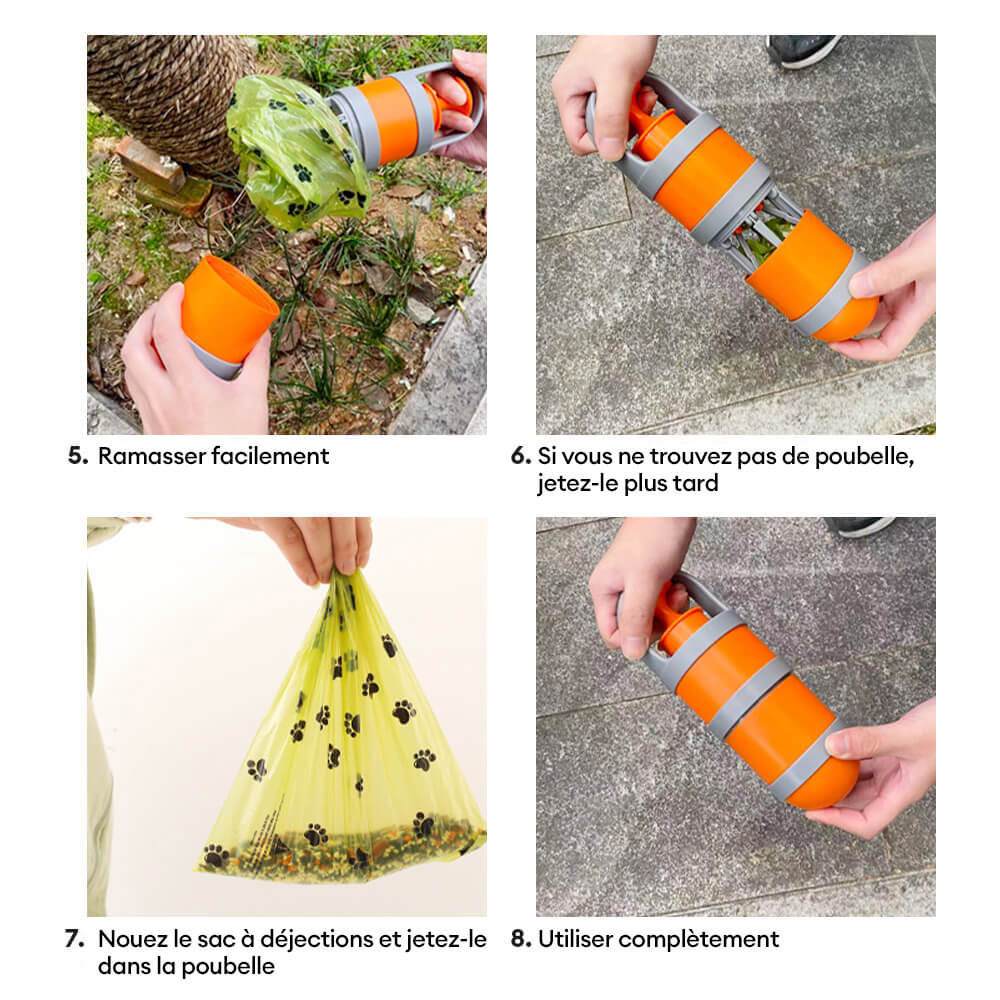 5. Ramasser facilement

6. Si vous ne trouvez pas de poubelle, jetez-le plus tard

7. Nouez le sac à déjections et jetez-le dans la poubelle

8. Utiliser complètement