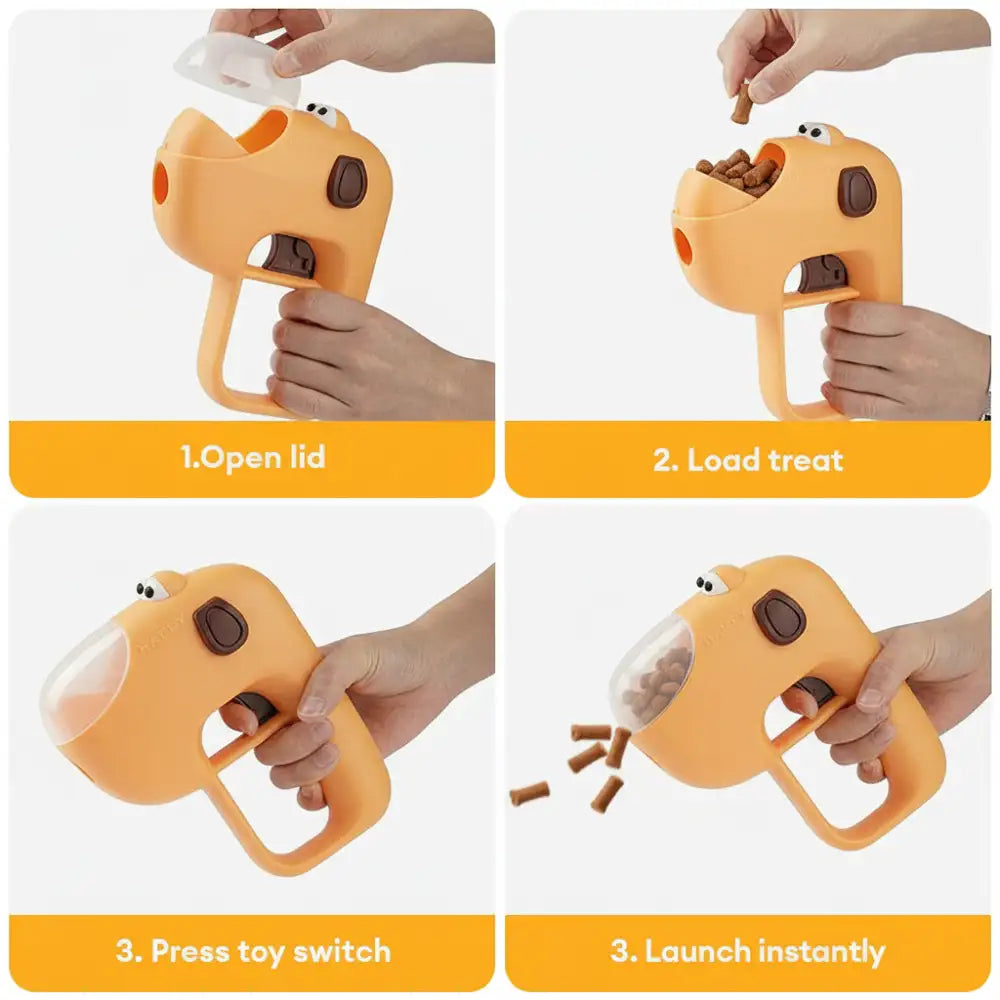 1.Open lid

2. Load treat

3. Press toy switch

3. Launch instantly