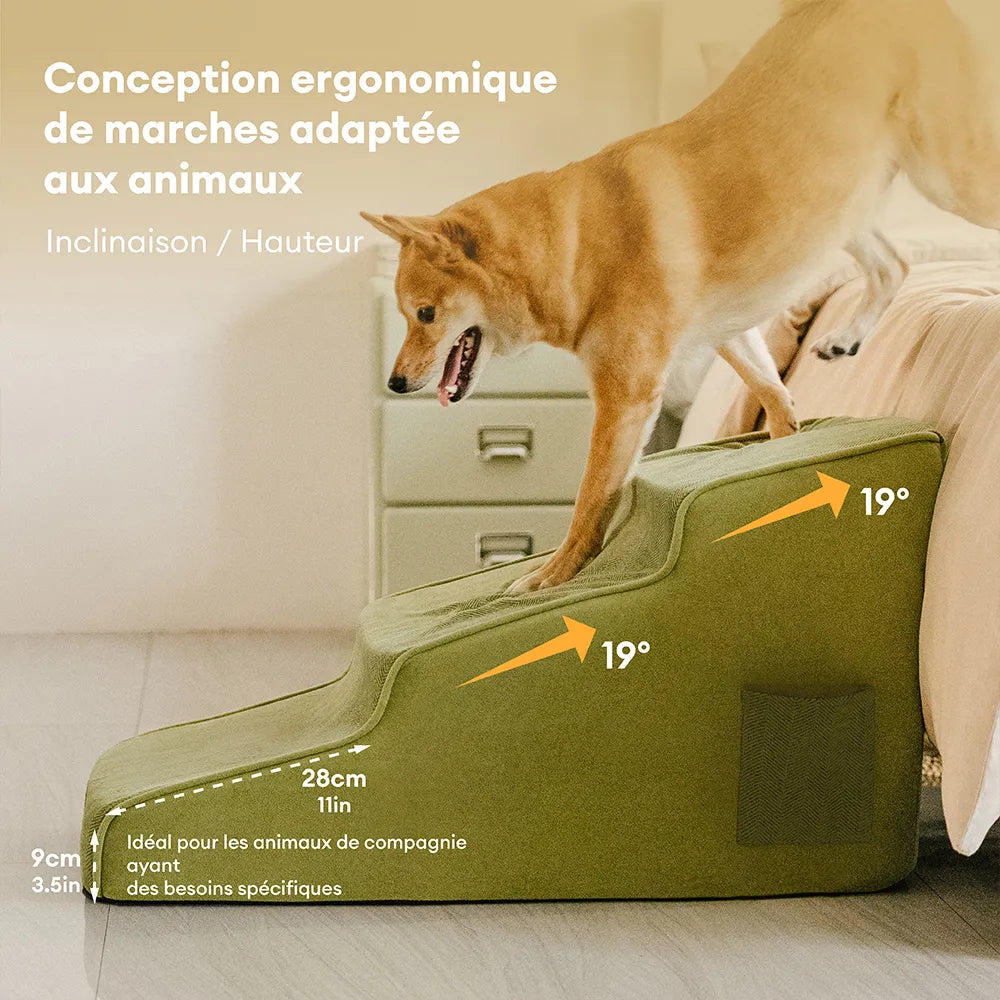 Conception ergonomique de marches adaptée aux animaux

Inclinaison / Hauteur

19°

19°

28cm
11in

9cm
3.5in

Idéal pour les animaux de compagnie ayant
des besoins spécifiques