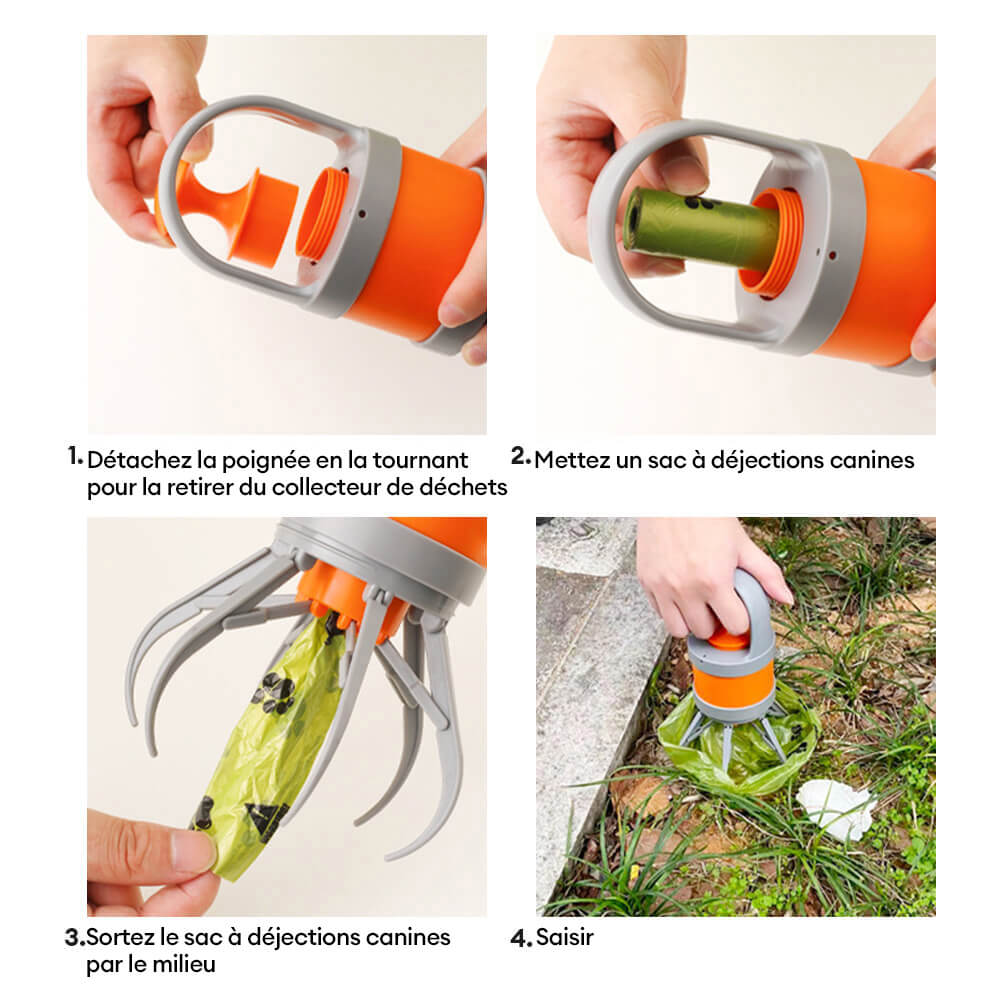 1. Détachez la poignée en la tournant pour la retirer du collecteur de déchets

2. Mettez un sac à déjections canines

3. Sortez le sac à déjections canines par le milieu

4. Saisir