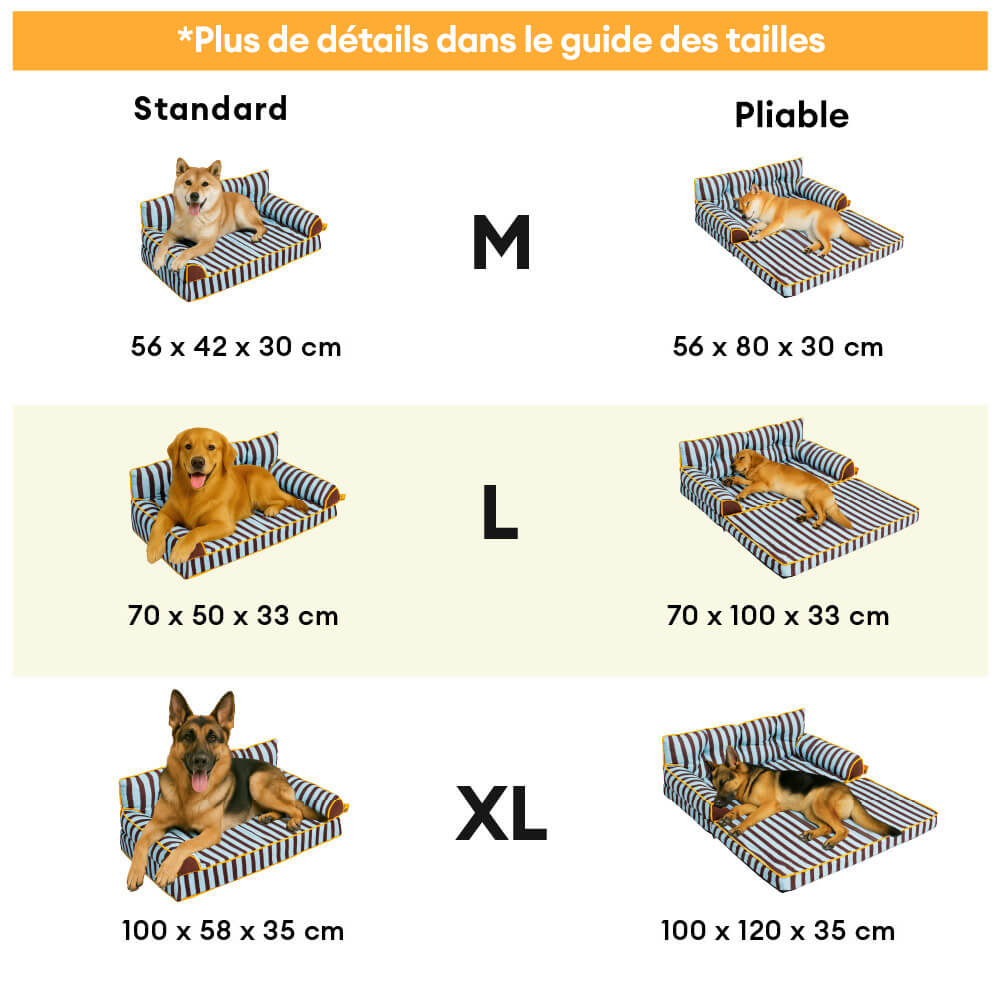 *Plus de détails dans le guide des tailles

Standard

Pliable

M

56 x 42 x 30 cm

56 x 80 x 30 cm

L

70 x 50 x 33 cm

70 x 100 x 33 cm

XL

100 x 58 x 35 cm

100 x 120 x 35 cm