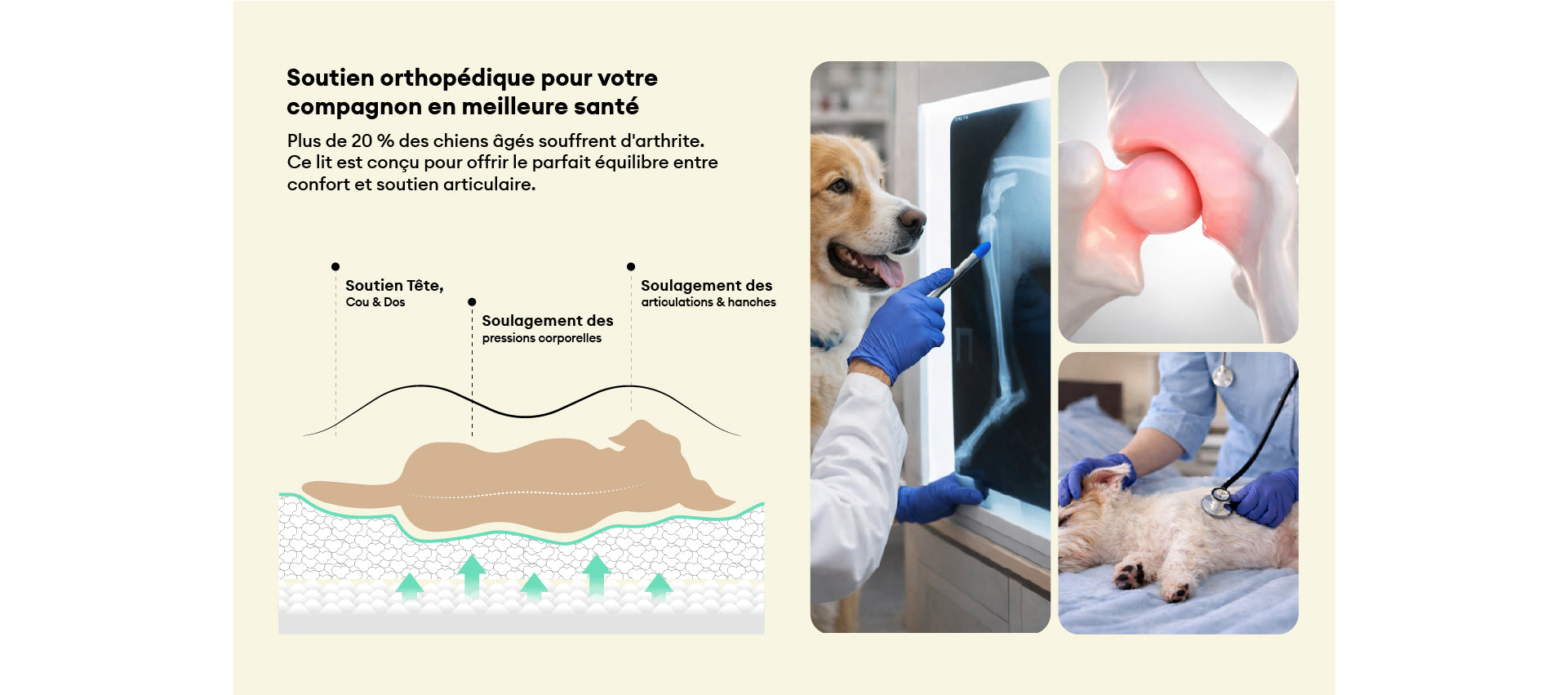 Soutien orthopédique pour votre compagnon en meilleure santé

Plus de 20 % des chiens âgés souffrent d'arthrite. Ce lit est conçu pour offrir le parfait équilibre entre confort et soutien articulaire.

Soutien Tête,
Cou & Dos

Soulagement des
pressions corporelles

Soulagement des
articulations & hanches